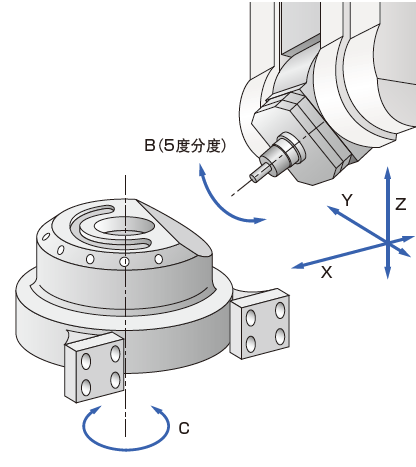 B(5度分度)

Y

Z

X

C