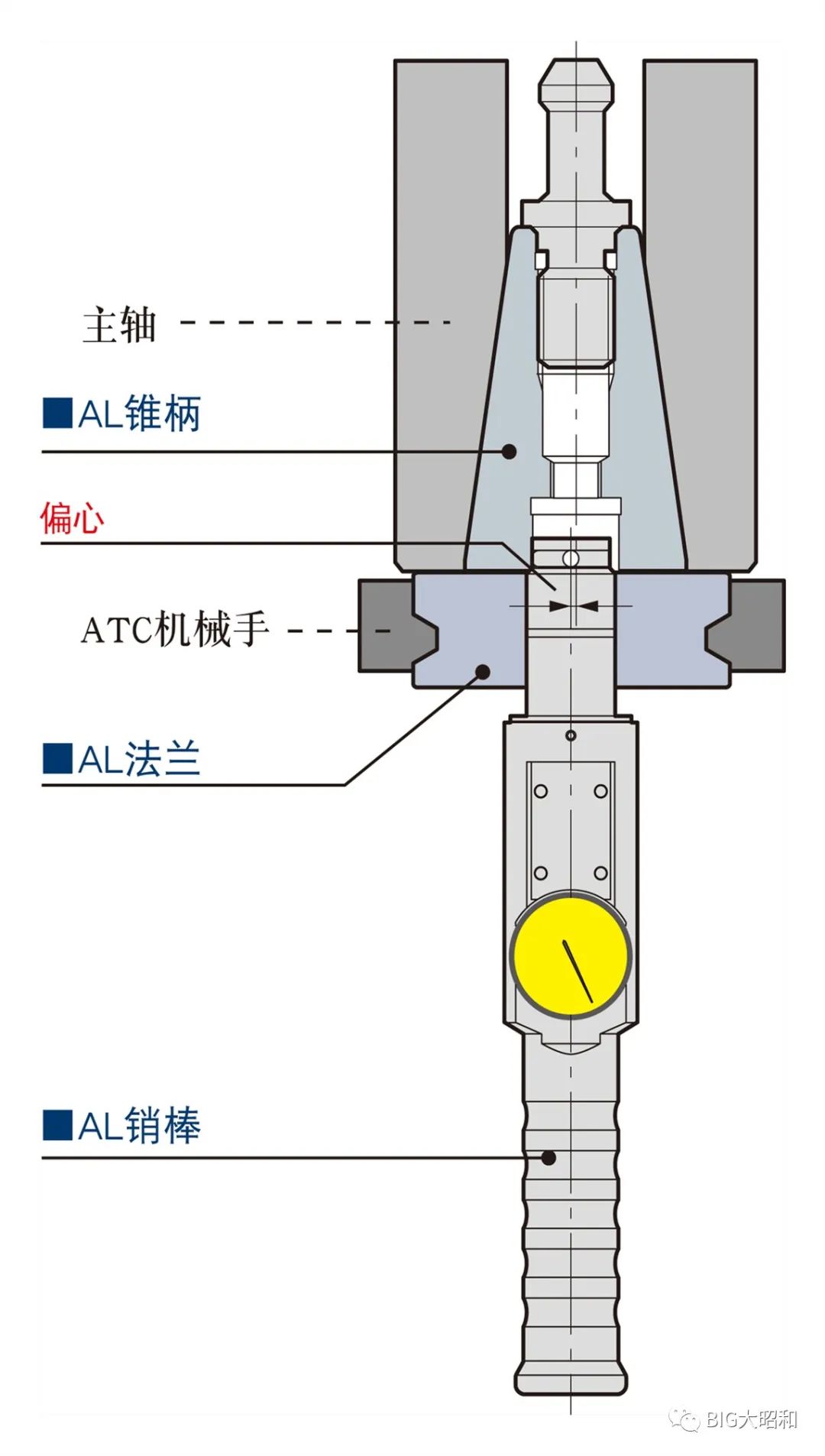 主轴

■AL锥柄

偏心

ATC机械手

■AL法兰

■AL销棒

BIG大昭和